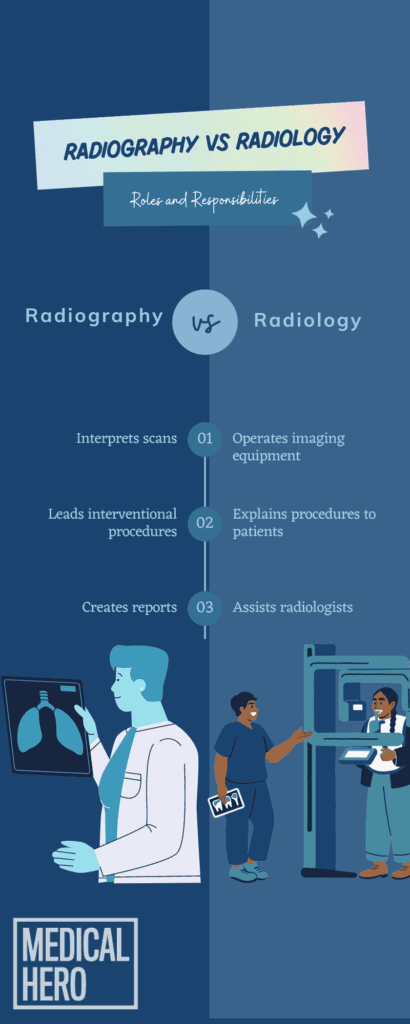 RADIOGRAPHY VS RADIOLOGY

Roles and Responsibilities

Radiography

vs

Radiology

Interprets scans

01

Operates imaging equipment

Leads interventional procedures

02

Explains procedures to patients

Creates reports

03

Assists radiologists

MEDICAL HERO